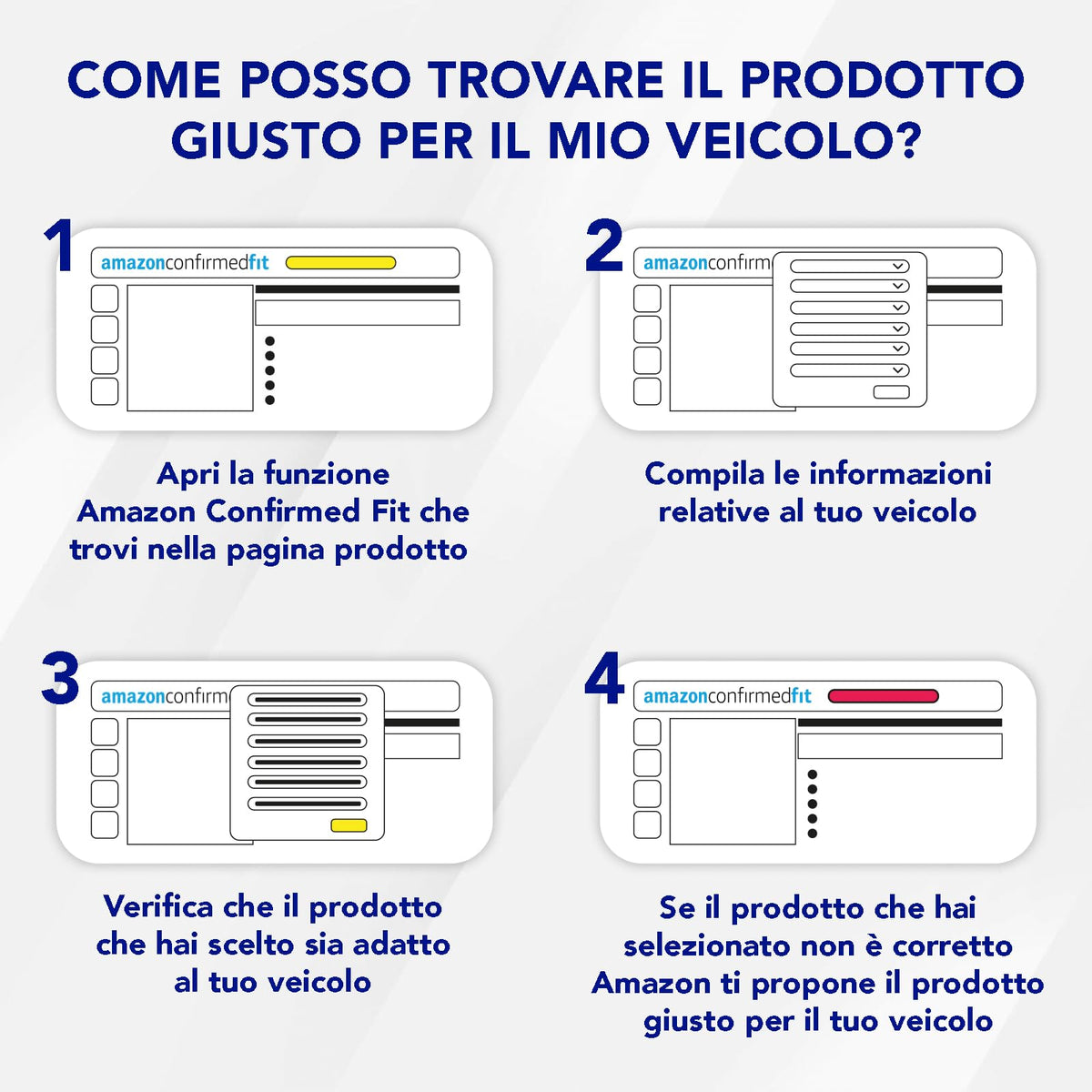 COME POSSO TROVARE IL PRODOTTO GIUSTO PER IL MIO VEICOLO?

1

amazonconfirmedfit

Apri la funzione Amazon Confirmed Fit che trovi nella pagina prodotto

2

amazonconfirm

Compila le informazioni relative al tuo veicolo

3

amazonconfirm

Verifica che il prodotto che hai scelto sia adatto al tuo veicolo

4

amazonconfirmedfit

Se il prodotto che hai selezionato non è corretto Amazon ti propone il prodotto giusto per il tuo veicolo